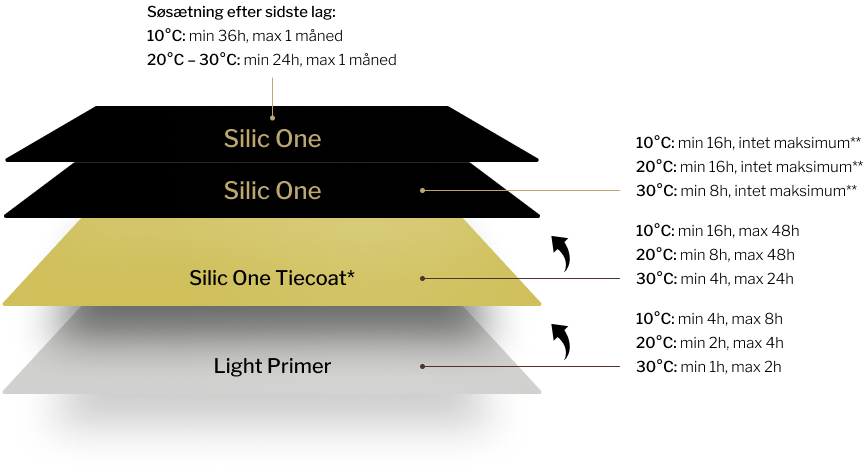 Søsætning efter sidste lag:
10°C: min 36h, max 1 måned
20°C – 30°C: min 24h, max 1 måned

Silic One

Silic One

10°C: min 16h, intet maksimum**
20°C: min 16h, intet maksimum**
30°C: min 8h, intet maksimum**

Silic One Tiecoat*

10°C: min 16h, max 48h
20°C: min 8h, max 48h
30°C: min 4h, max 24h

Light Primer

10°C: min 4h, max 8h
20°C: min 2h, max 4h
30°C: min 1h, max 2h