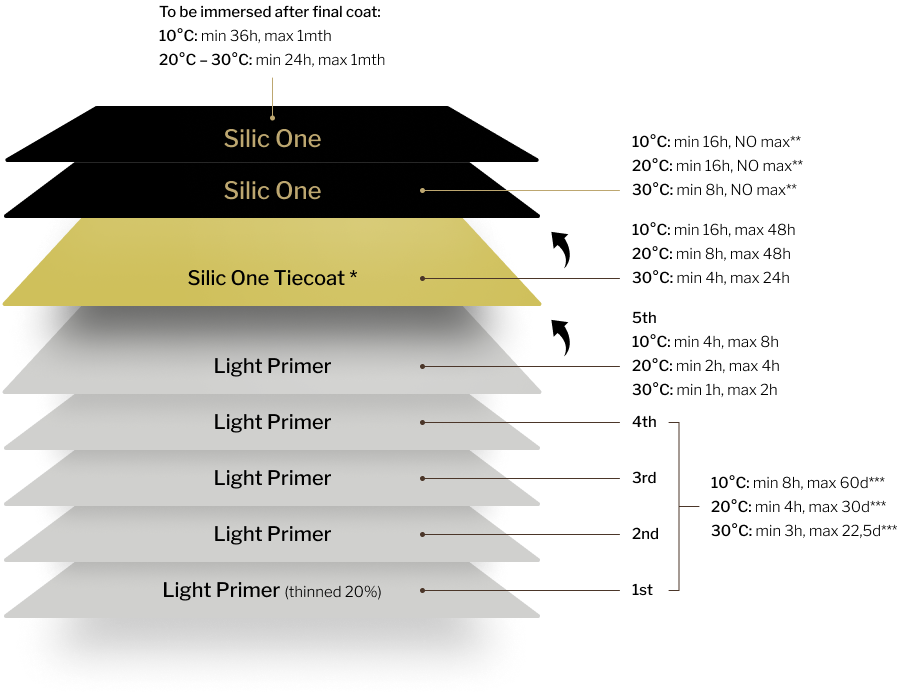 To be immersed after final coat:
10°C: min 36h, max 1mth
20°C – 30°C: min 24h, max 1mth

Silic One

Silic One

10°C: min 16h, NO max**
20°C: min 16h, NO max**
30°C: min 8h, NO max**

Silic One Tiecoat *

10°C: min 16h, max 48h
20°C: min 8h, max 48h
30°C: min 4h, max 24h

Light Primer

5th
10°C: min 4h, max 8h
20°C: min 2h, max 4h
30°C: min 1h, max 2h

Light Primer
4th

Light Primer
3rd

Light Primer
2nd

Light Primer (thinned 20%)
1st

10°C: min 8h, max 60d***
20°C: min 4h, max 30d***
30°C: min 3h, max 22,5d***