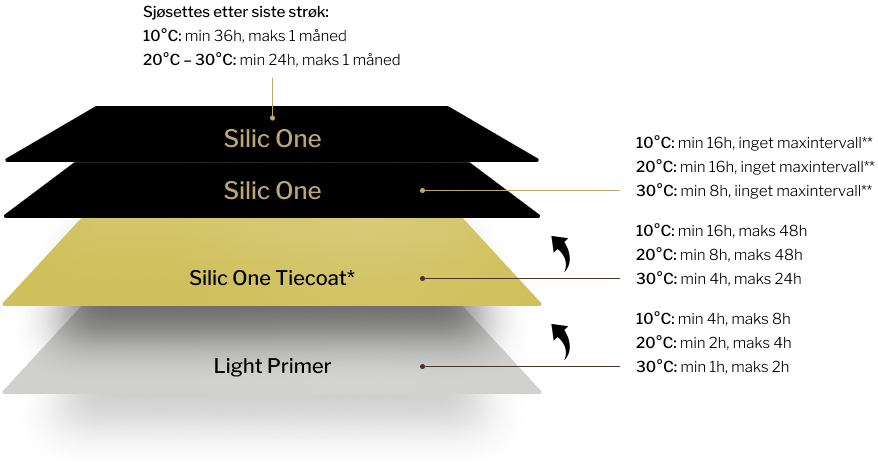 Sjøsettes etter siste strøk:
10°C: min 36h, maks 1 måned
20°C – 30°C: min 24h, maks 1 måned

Silic One

Silic One

10°C: min 16h, inget maxintervall**
20°C: min 16h, inget maxintervall**
30°C: min 8h, iinget maxintervall**

Silic One Tiecoat*

10°C: min 16h, maks 48h
20°C: min 8h, maks 48h
30°C: min 4h, maks 24h

Light Primer

10°C: min 4h, maks 8h
20°C: min 2h, maks 4h
30°C: min 1h, maks 2h