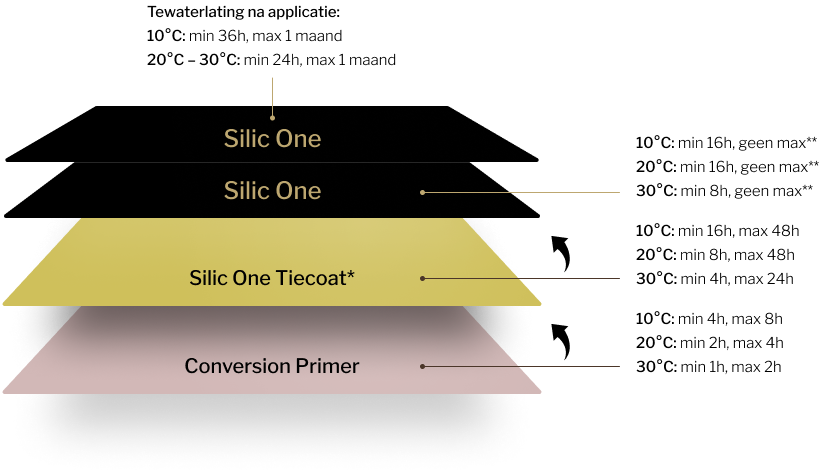 Tewaterlating na applicatie:
10°C: min 36h, max 1 maand
20°C – 30°C: min 24h, max 1 maand

Silic One

Silic One

10°C: min 16h, geen max**
20°C: min 16h, geen max**
30°C: min 8h, geen max**

Silic One Tiecoat*

10°C: min 16h, max 48h
20°C: min 8h, max 48h
30°C: min 4h, max 24h

Conversion Primer

10°C: min 4h, max 8h
20°C: min 2h, max 4h
30°C: min 1h, max 2h